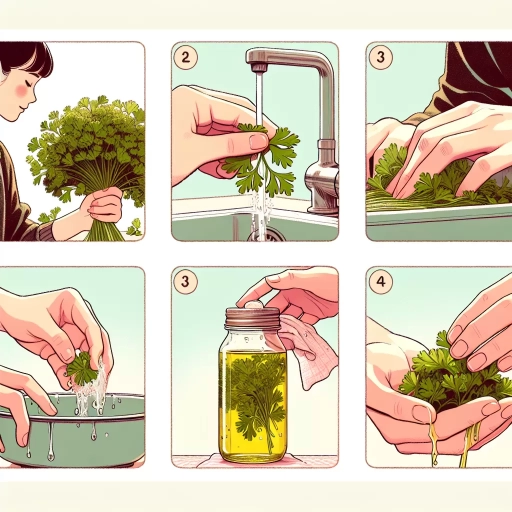 2

3

3

4