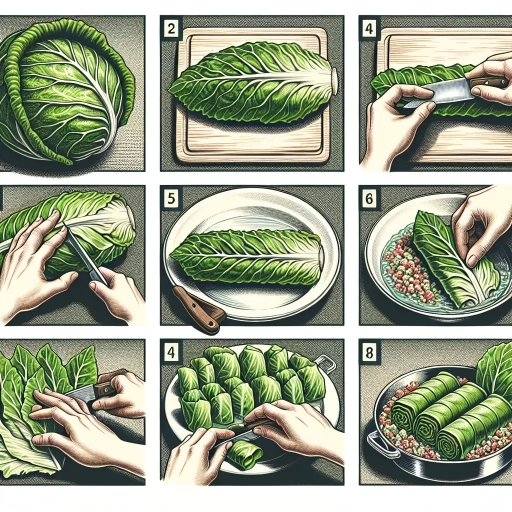 2

4

5

6

4

8