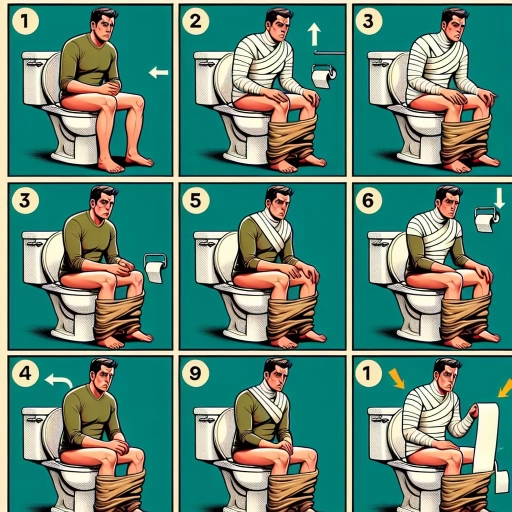 1

2

3

3

5

6

4

9

1