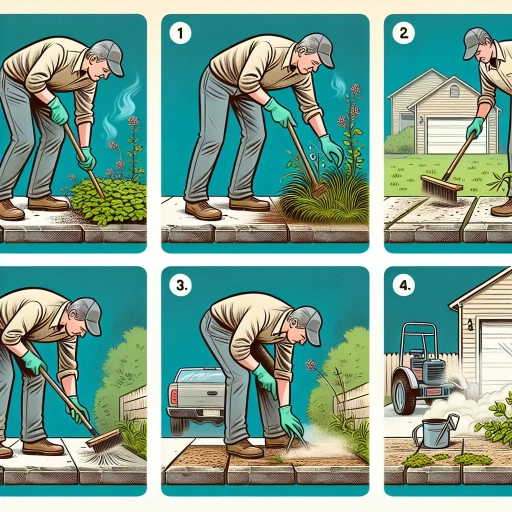 1

2

3.

4.