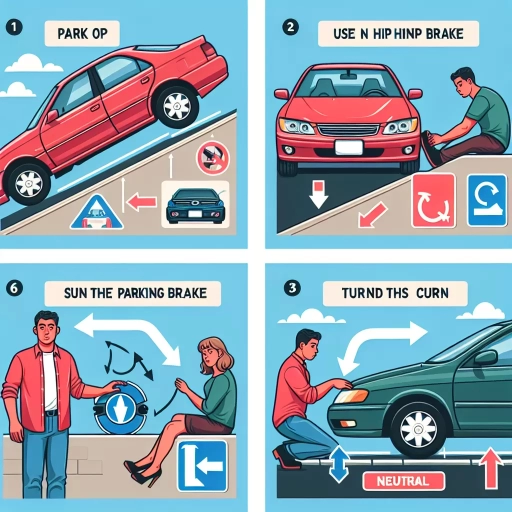 1 PARK OP

2 USE N HIP HINP BRAKE

6 SUN THE PARKING BRAKE

3 TURND THS CURN

NEUTRAL