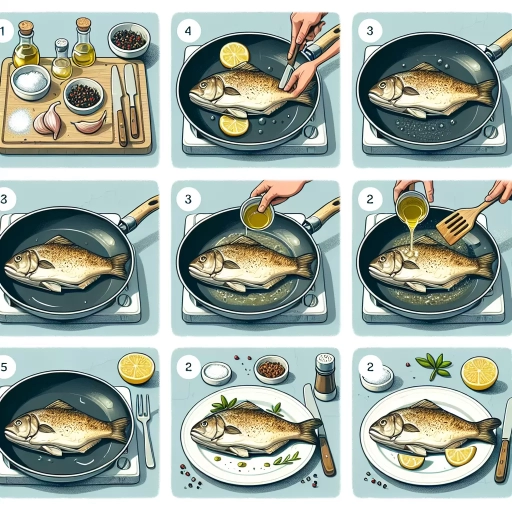 1

4

3

3

3

2

5

2

2