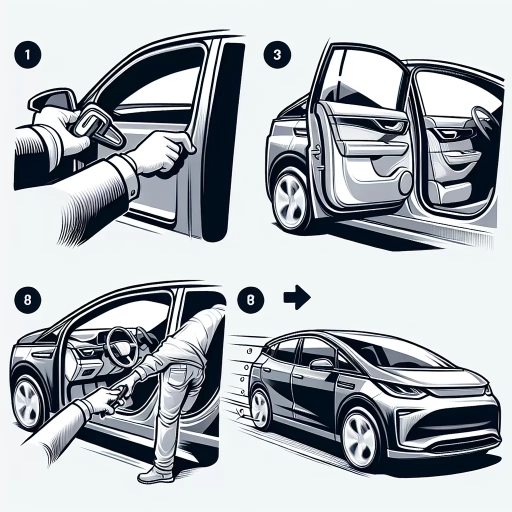 1

3

8

8