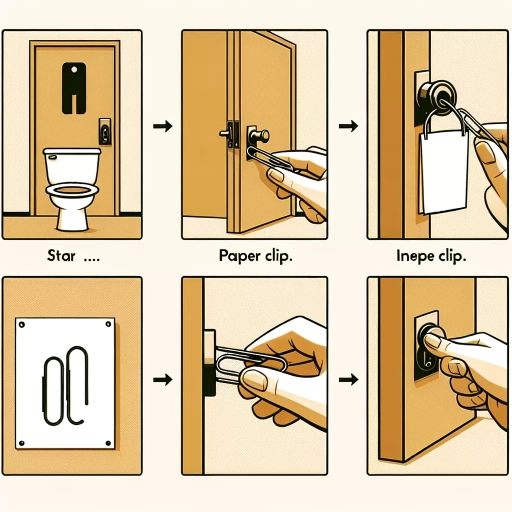 Star ....

Paper clip.

Inepe clip.