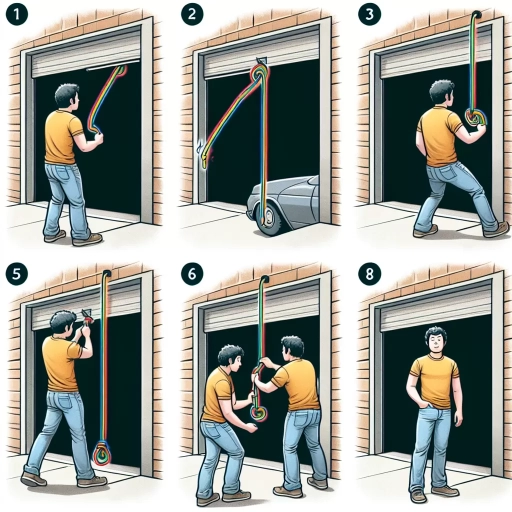 1

2

3

5

6

8