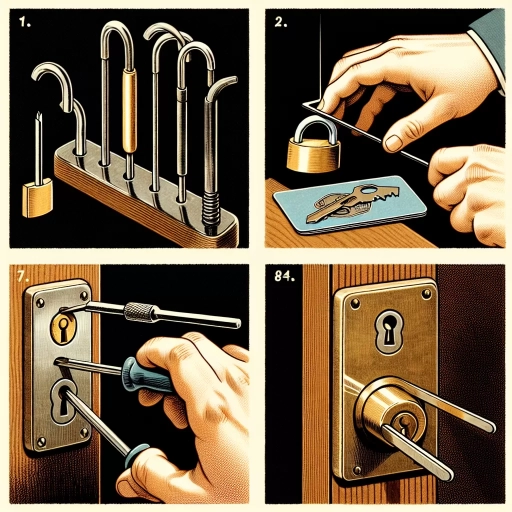 1.

2.

7.

84.