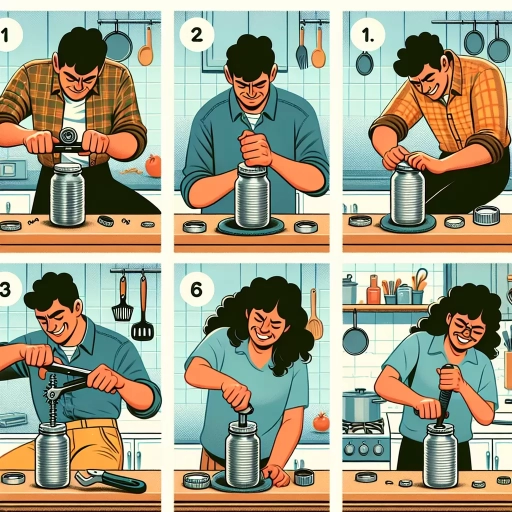 1

2

1.

3

6