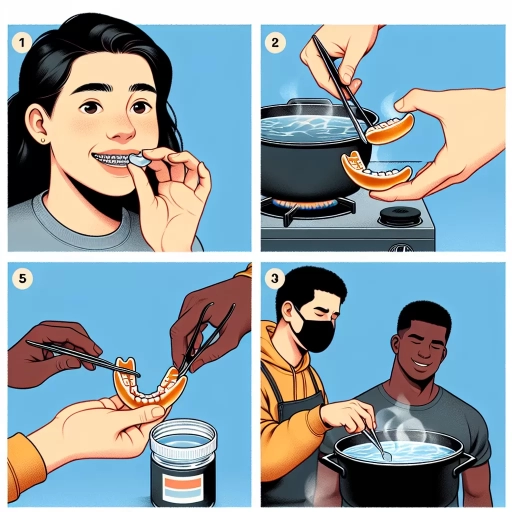 1

2

5

3