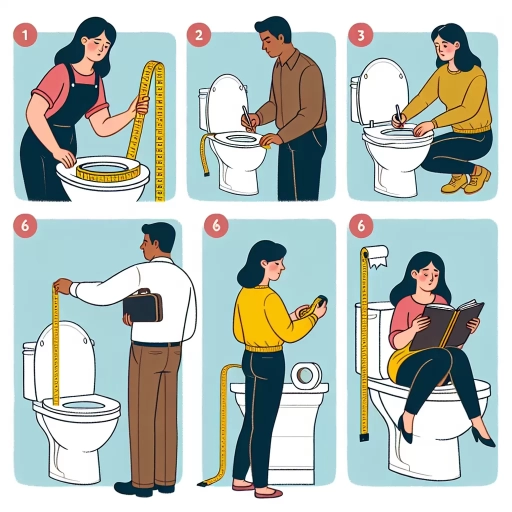 1

2

3

6

6

6