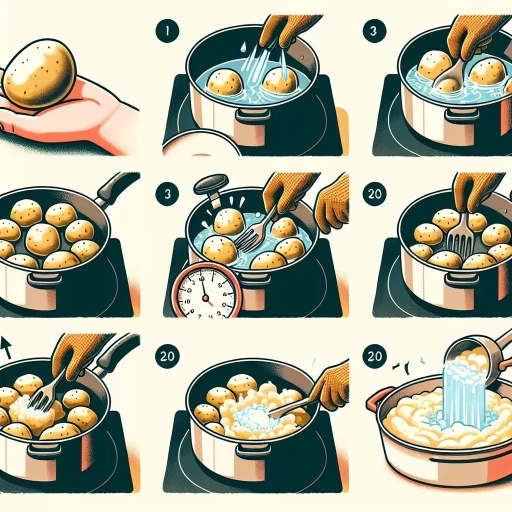 1

3

3

20

20

20