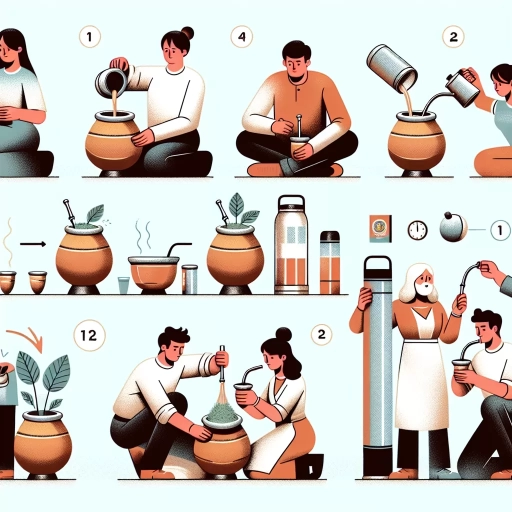 1

4

2

1

12

2