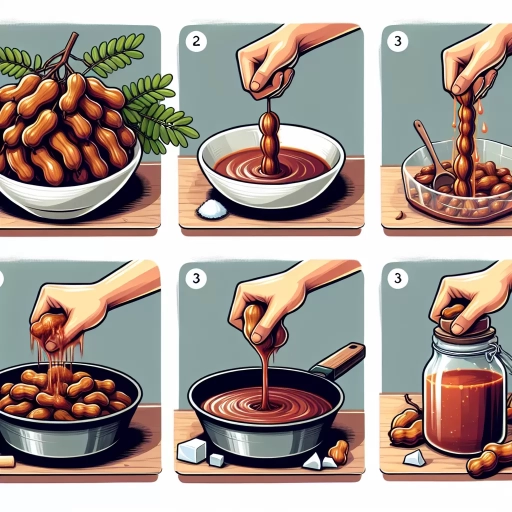 2

3

3

3