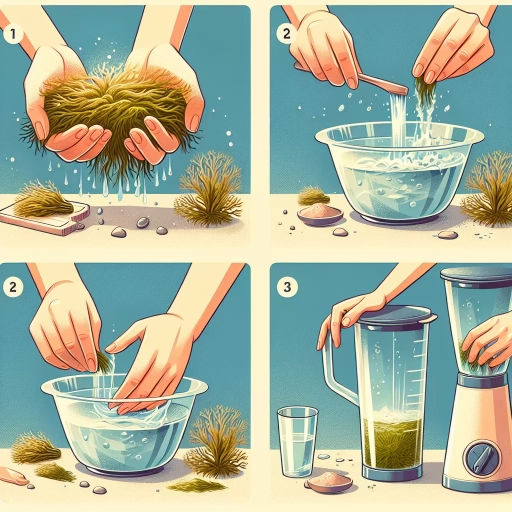 1

2

2

3