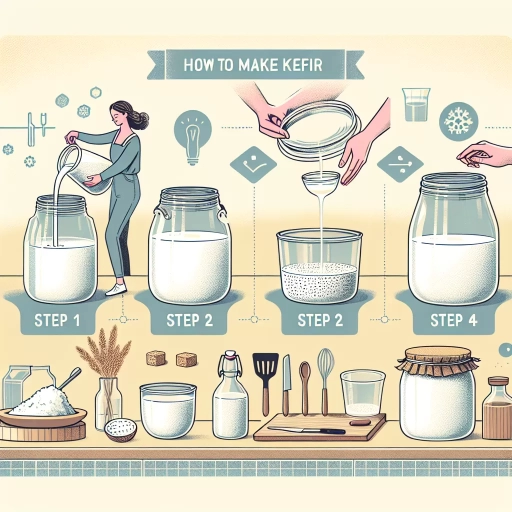 HOW TO MAKE KEFIR

STEP 1

STEP 2

STEP 2

STEP 4