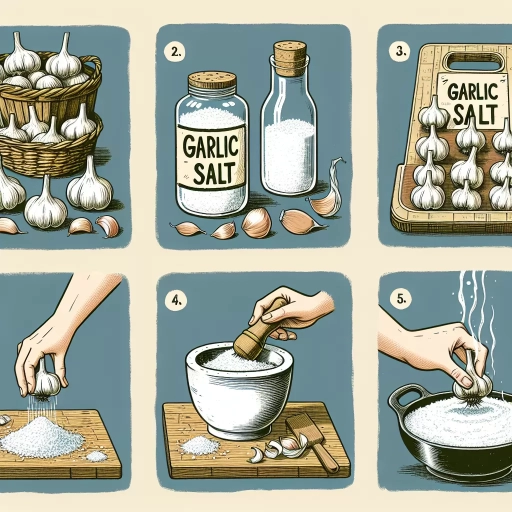 2.

GARLIC SALT

3.

GARLIC SALT

4.

5.