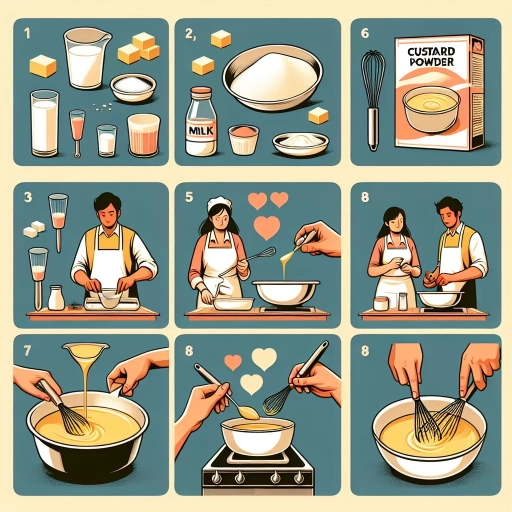 1

2,

MILK

6

CUSTARD POWDER

3

5

8

7

8

8