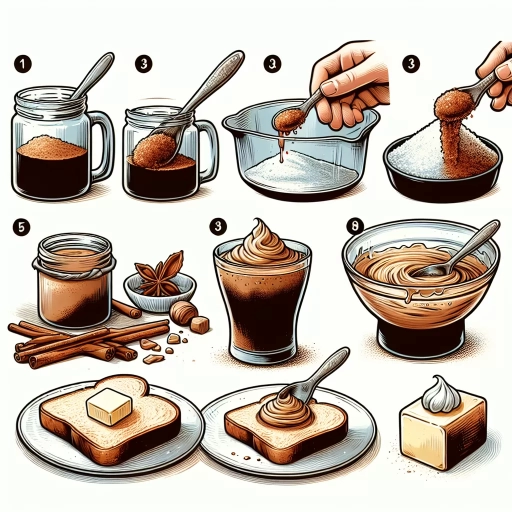 1
3
3
3
5
3
8