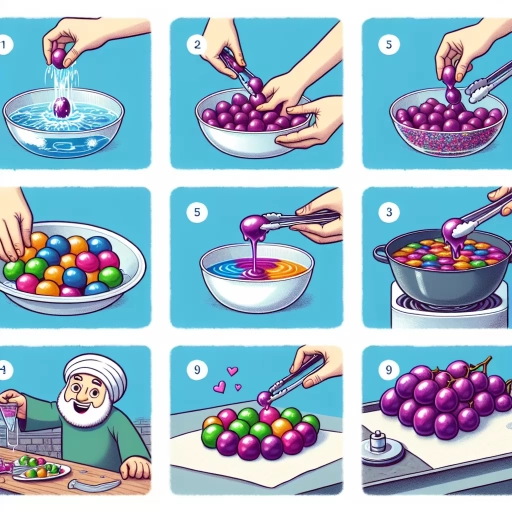 1

2

5

5

3

4

9

9