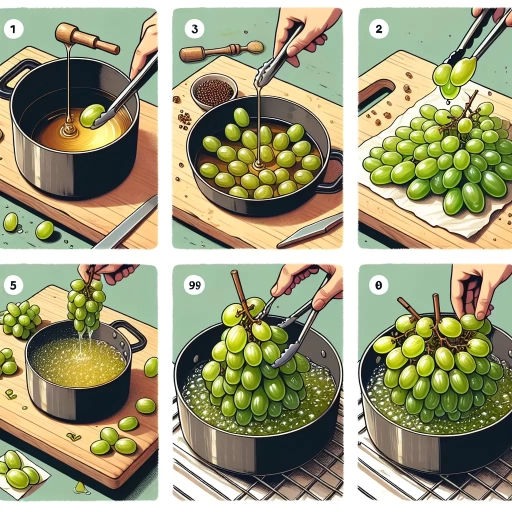 1

3

2

5

99

θ