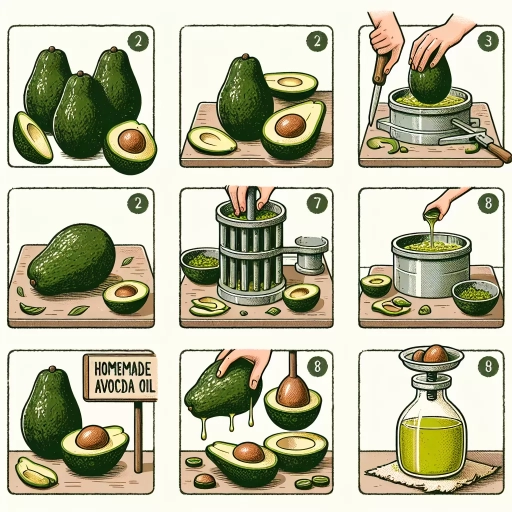 2

2

3

2

7

8

HOMEMADE AVOCDA OIL

8

8