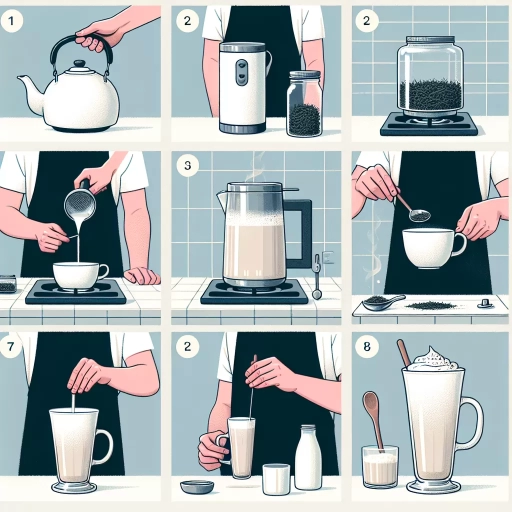 1

2

2

3

7

2

8