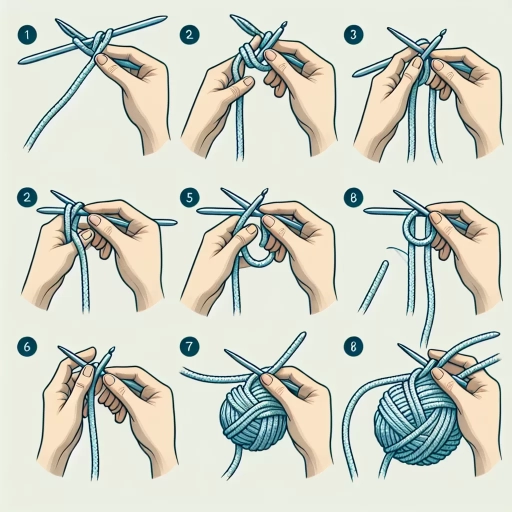 1

2

3

2

5

8

6

7

8