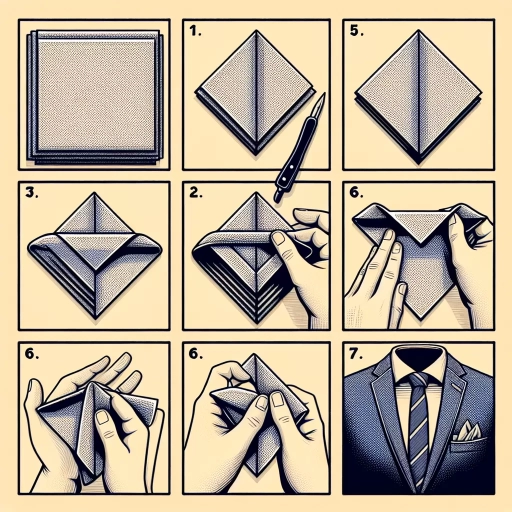 1.

5.

3.

2.

6.

6.

6.

7.