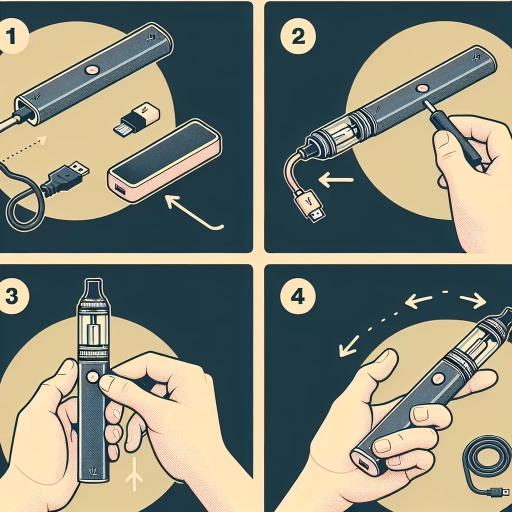 1

2

3

4