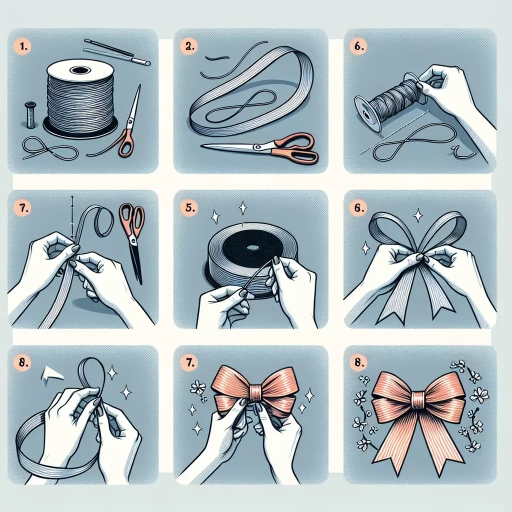 1.

2.

6.

7.

5.

6.

8.

7.

8.