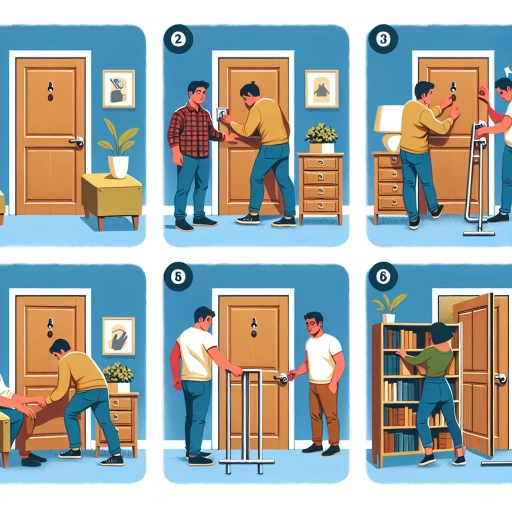 2

3

5

6