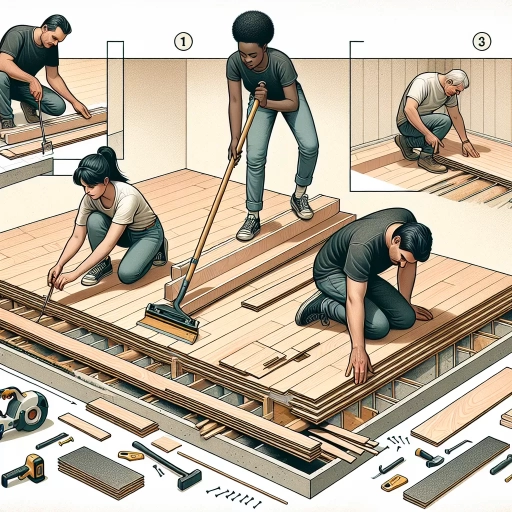 1

3