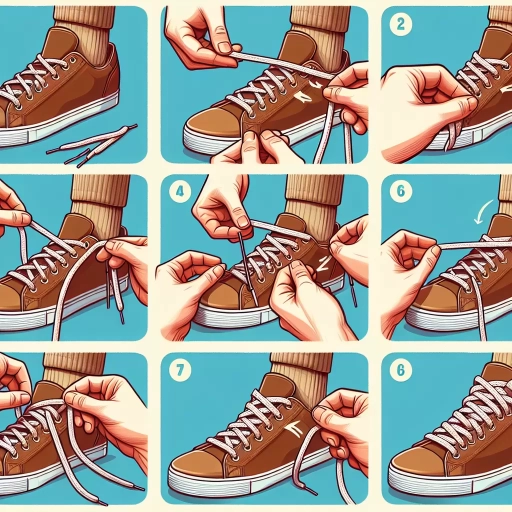 2

4

6

7

6