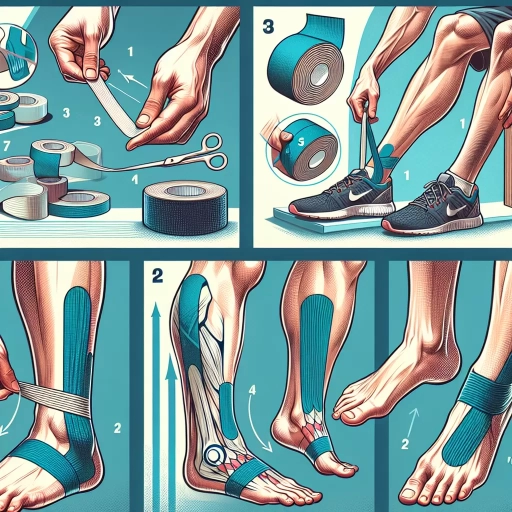 1
3
3
7
1
3
S
1
1
2
2
4
2