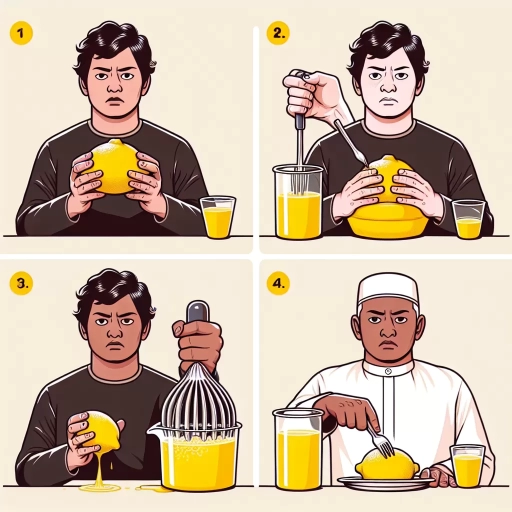 1

2.

3.

4.