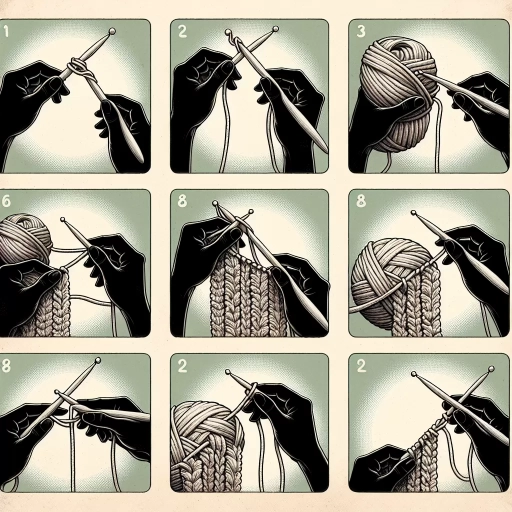 1

2

3

6

8

8

8

2

2