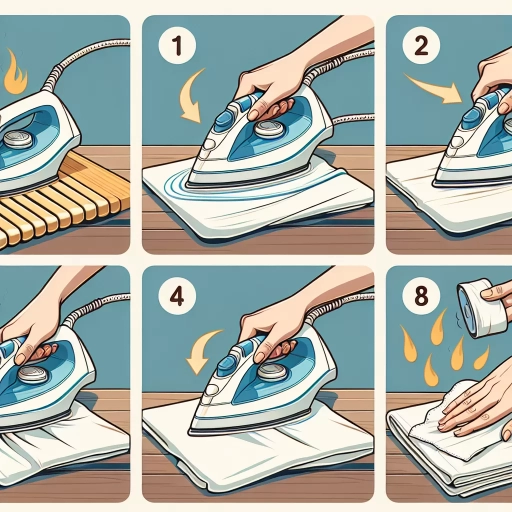 1

2

4

8