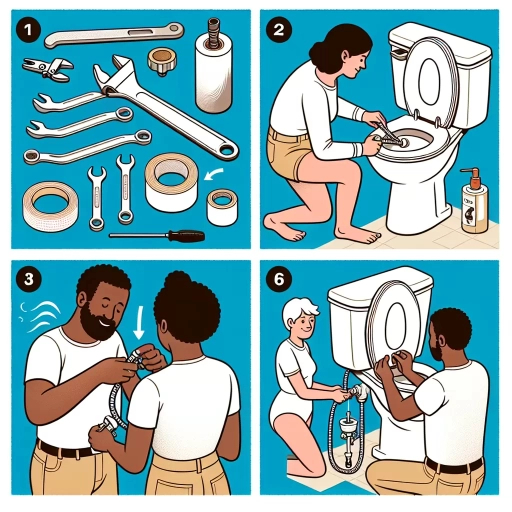 1

2

3

6