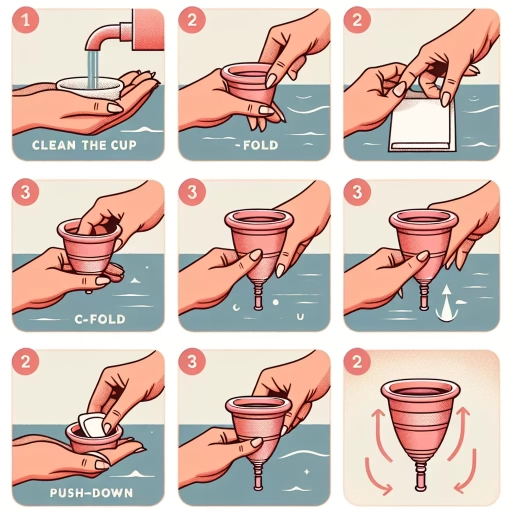 1
CLEAN THE CUP

2
-FOLD

2

3
C-FOLD

3

3

2
PUSH-DOWN

3

2