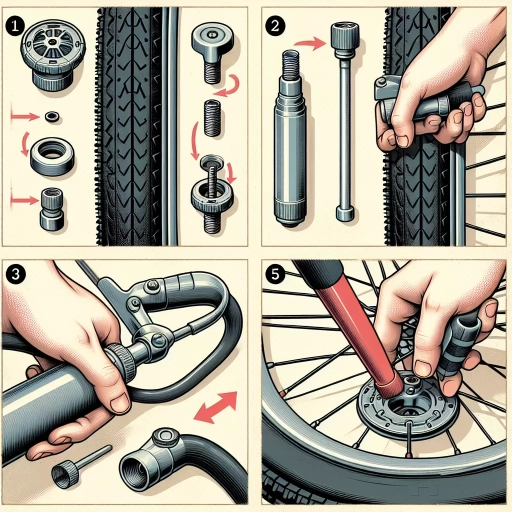 1

2

3

5