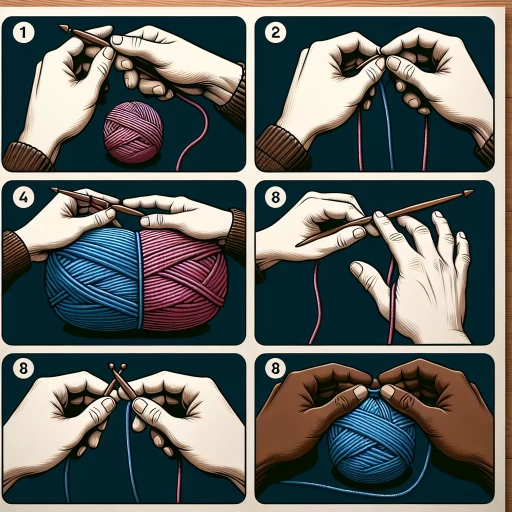 1

2

4

8

8

8