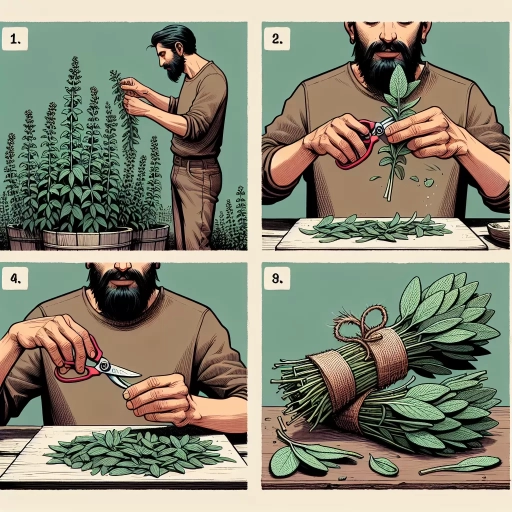 1.

2.

4.

9.