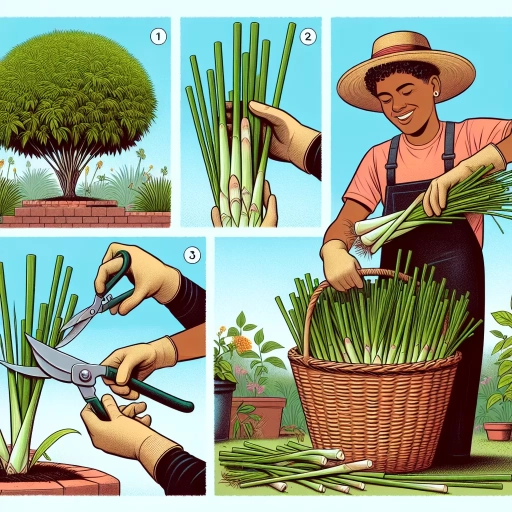 1

2

3