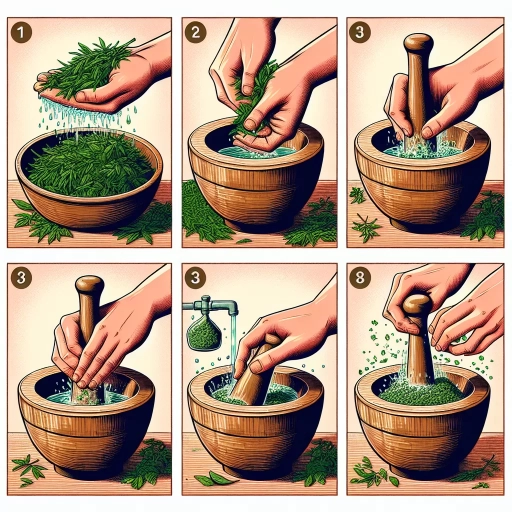 1

2

3

3

3

8