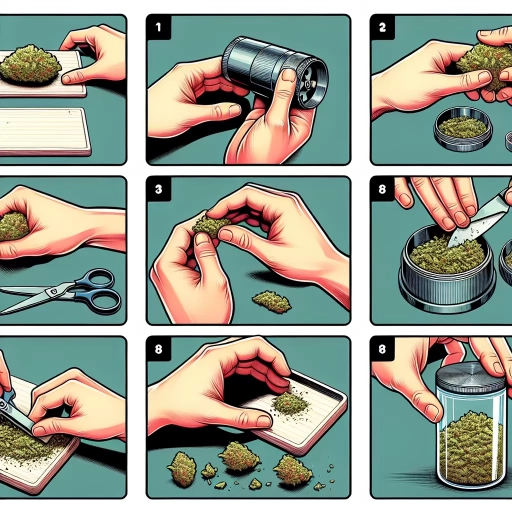 1

2

3

8

8

8