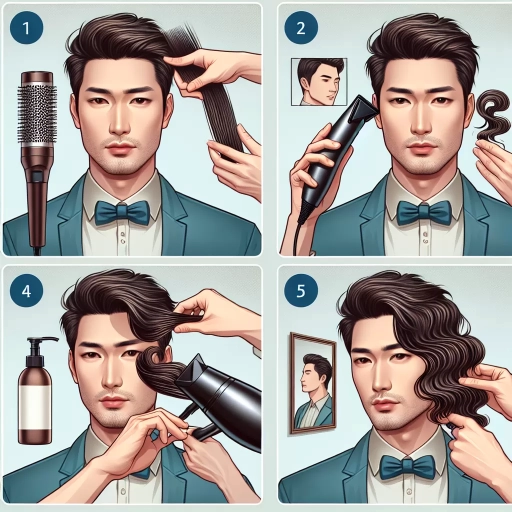 1

2

4

5