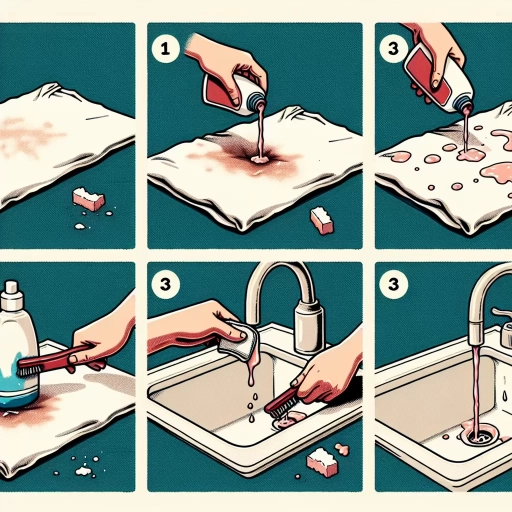 1

3

3

3