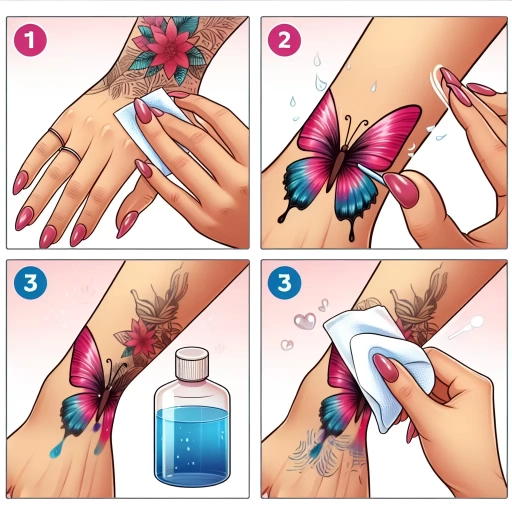 1

2

3

3