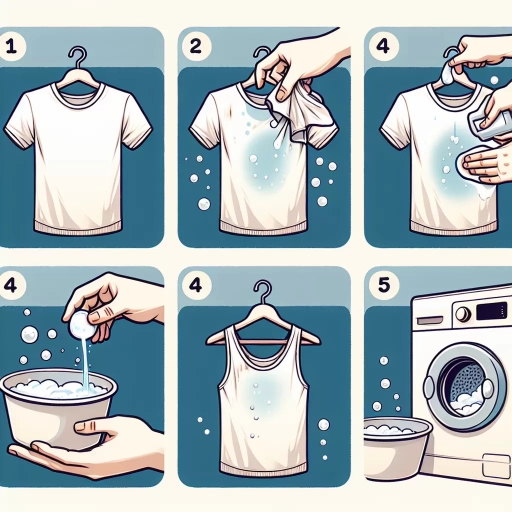 1

2

4

4

4

5