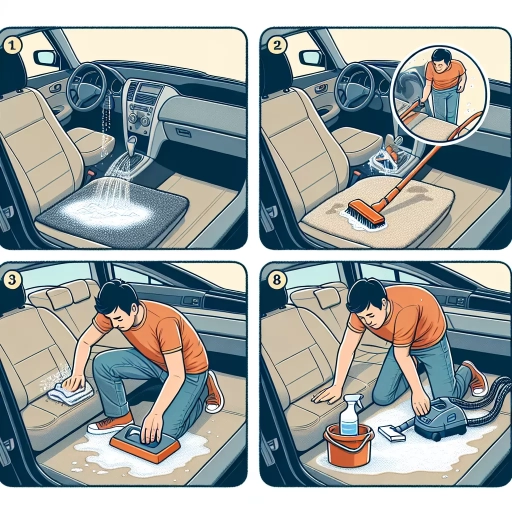 1

2

3

8