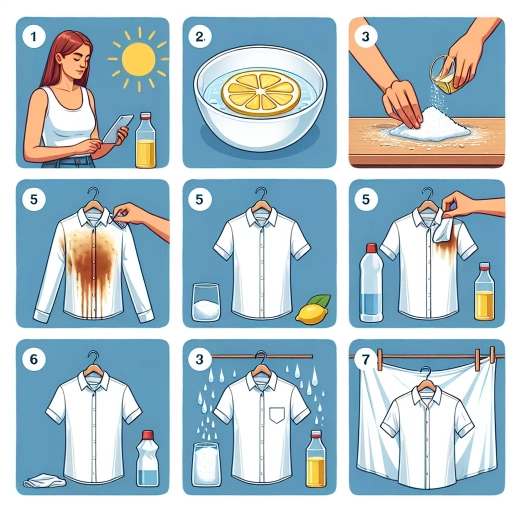 1

2.

3

5

5

5

6

3

7